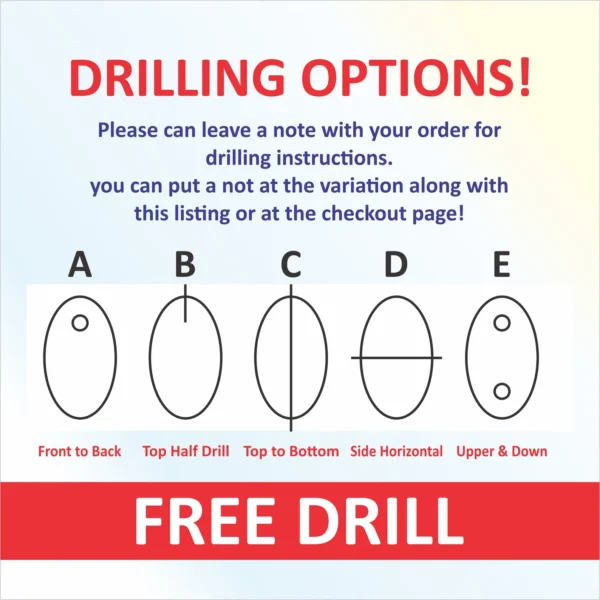 DRILLING OPTIONS!

Please can leave a note with your order for drilling instructions.
you can put a not at the variation along with this listing or at the checkout page!

A B C D E

Front to Back Top Half Drill Top to Bottom Side Horizontal Upper & Down

FREE DRILL